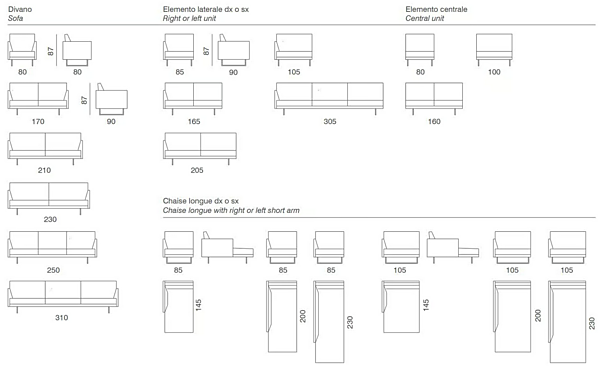 Divano
Sofa

87
80
80

87
170
90

210

230

250

310

Elemento laterale dx o sx
Right or left unit

87
85
90
105

165
305

205

Elemento centrale
Central unit

80
100

160

Chaise longue dx o sx
Chaise longue with right or left short arm

85
85
85
105
105
105

145
200
230
145
200
230